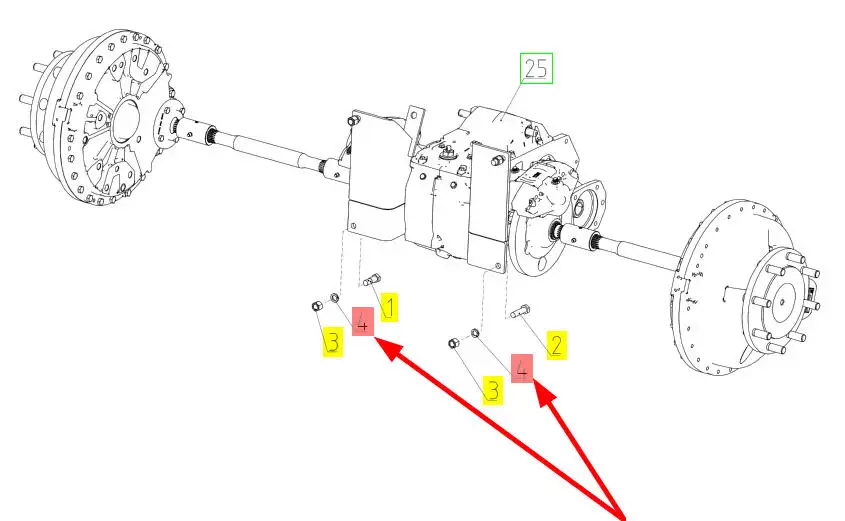 25

1

4

3

2

4

3