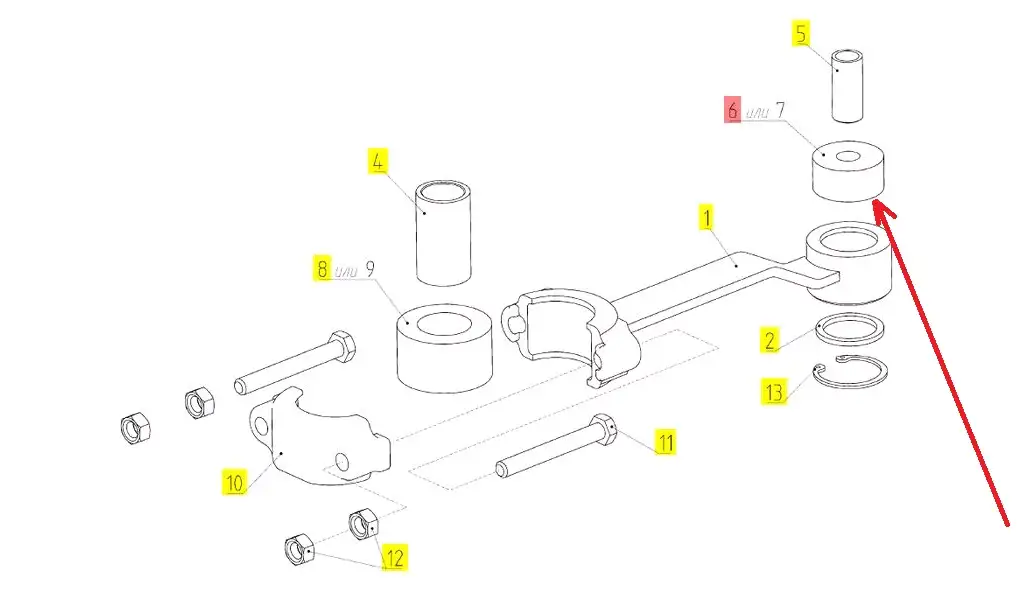 5
6 или 7
4
1
8 или 9
2
13
11
10
12