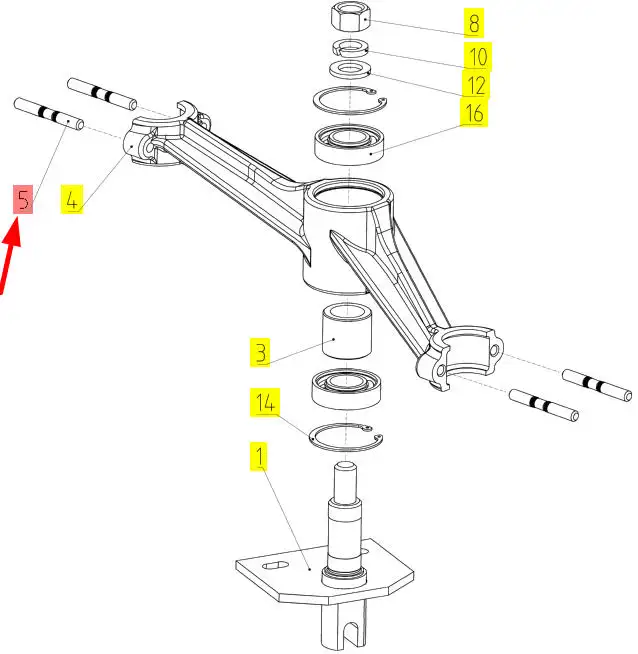 8
10
12
16
5
4
3
14
1