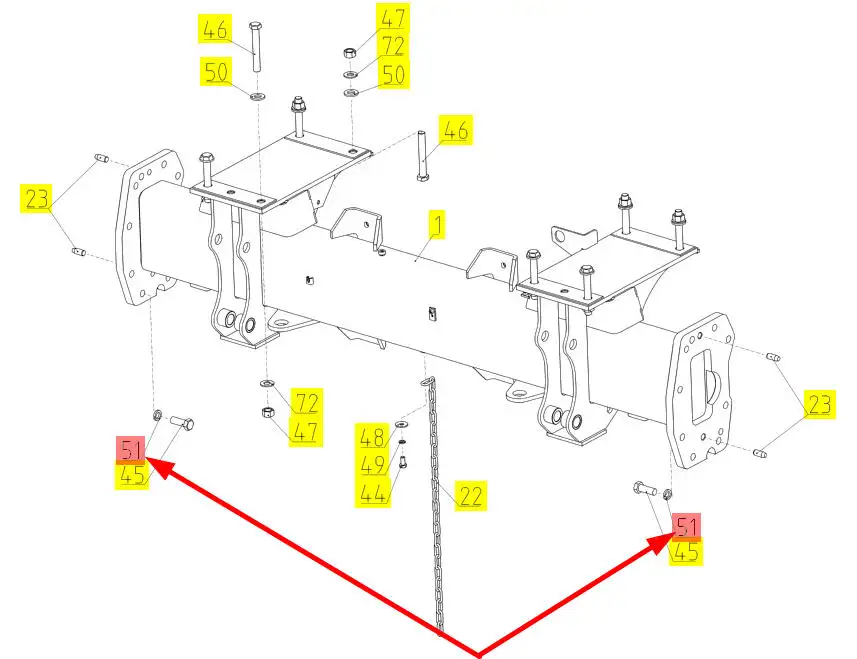 46
47
72
50
50
46
23
1
23
72
47
48
49
44
22
51
45
51
45