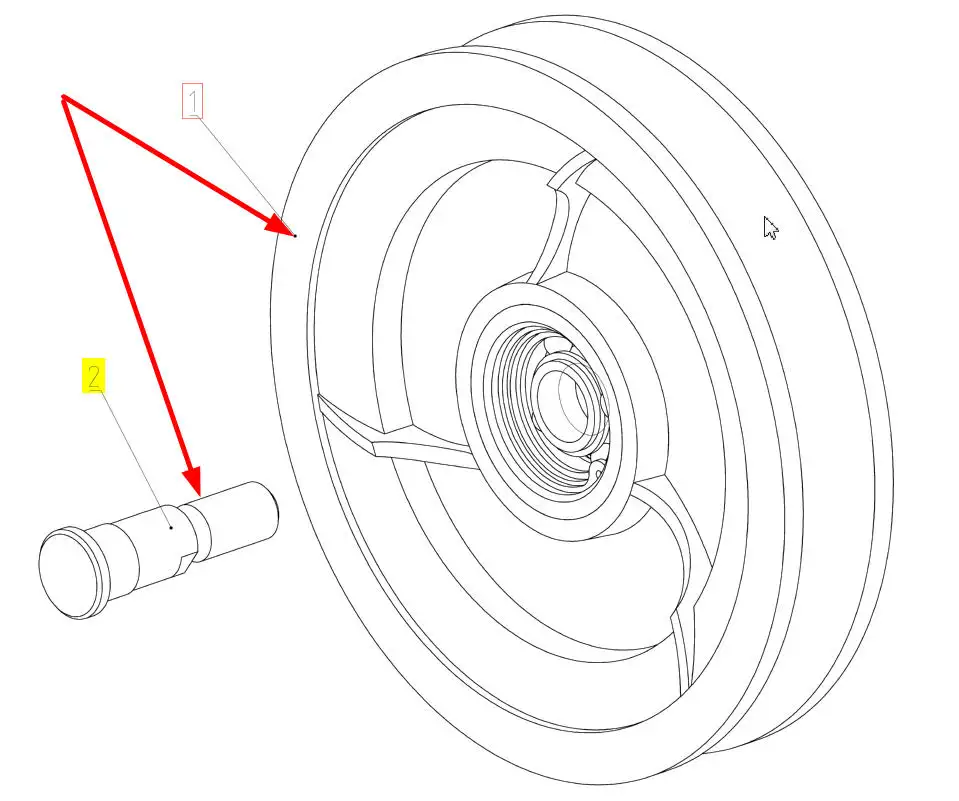 1
2