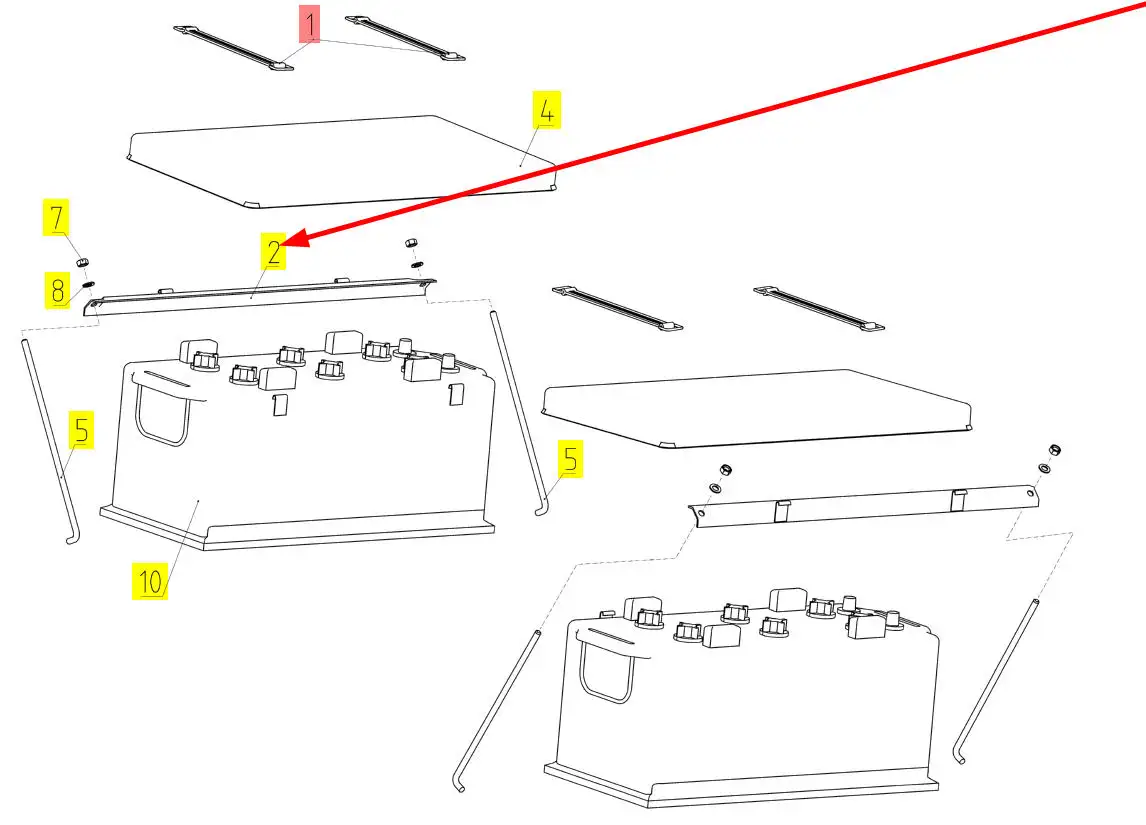 1
4
7
2
8
5
5
10