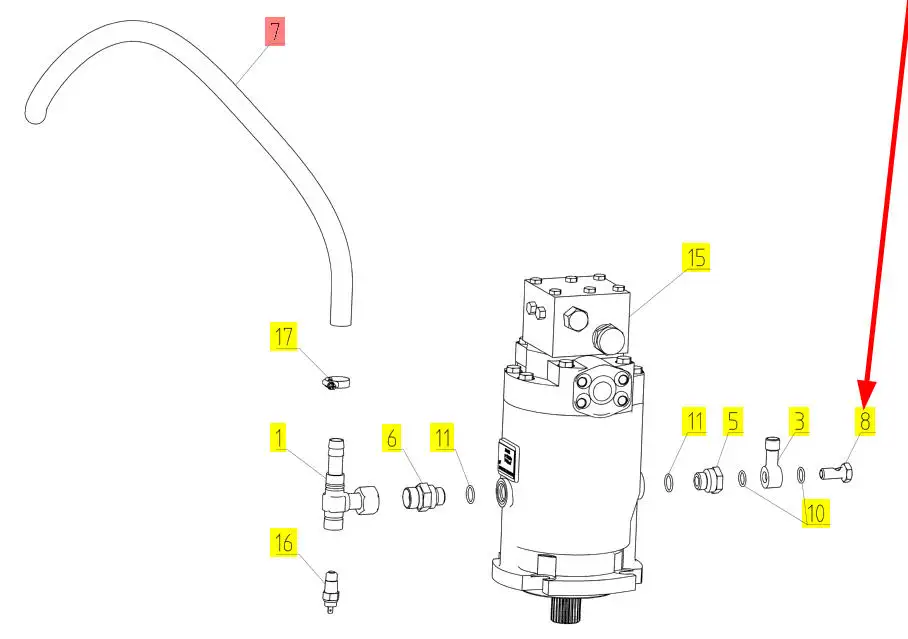 7

15

17

1

6

11

11

5

3

8

10

16