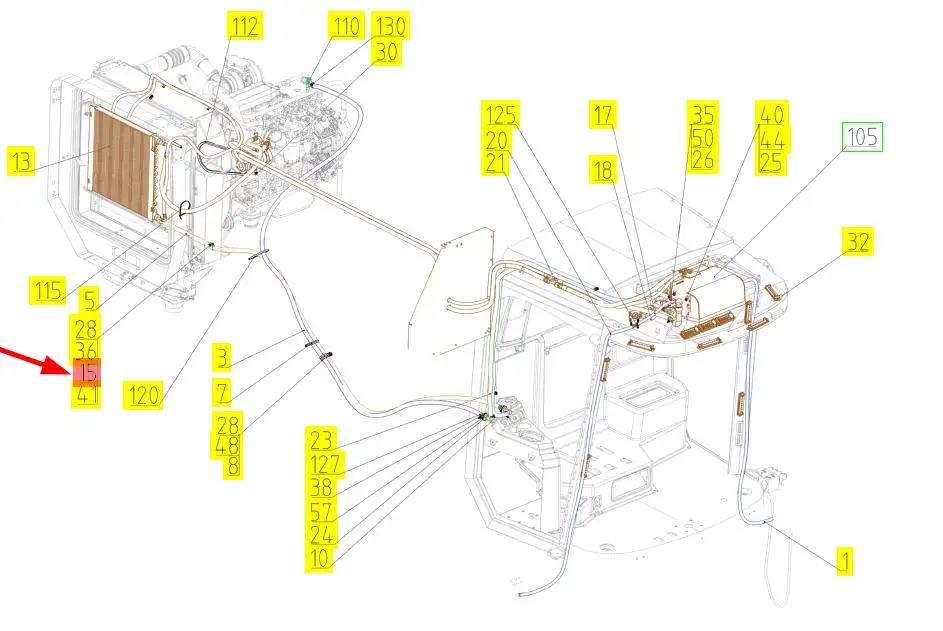 112
110
130
30
13
125
20
21
17
18
35
50
26
40
44
25
105
32
115
5
28
36
15
41
120
3
7
28
48
8
23
127
38
57
24
10
1