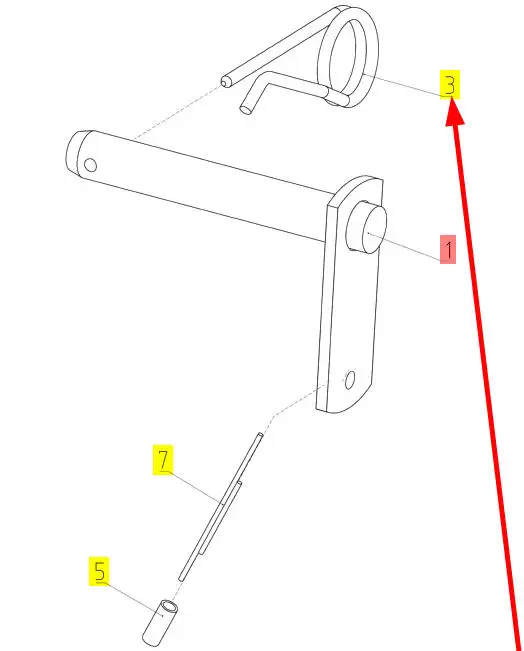 3
1
7
5