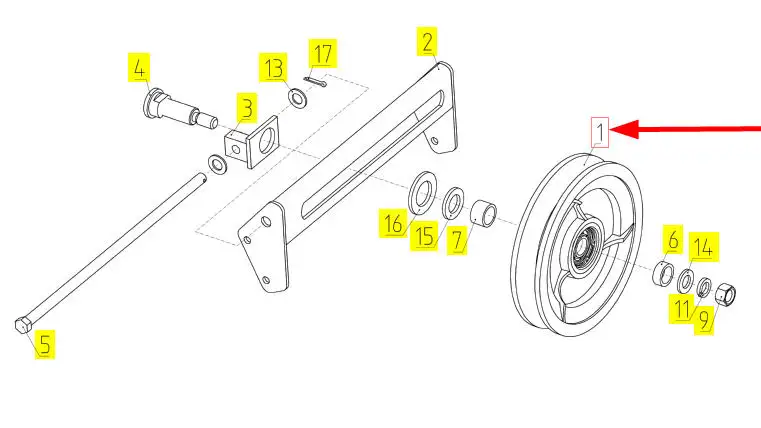 4
13
17
2
3
1
16
15
7
6
14
11
9
5