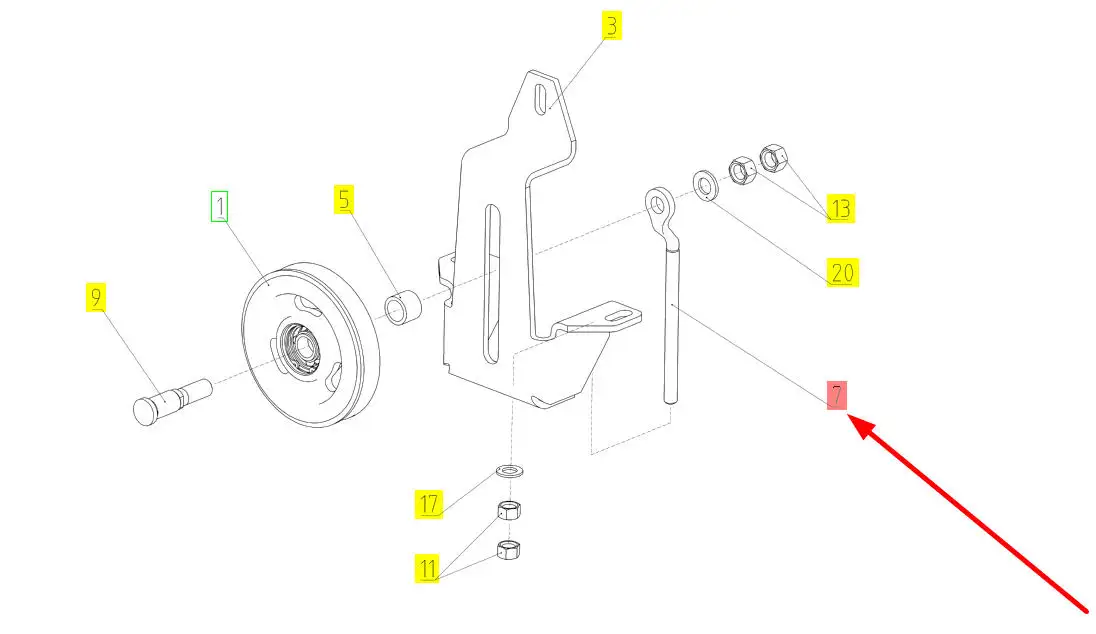 3
1
5
13
9
20
7
17
11