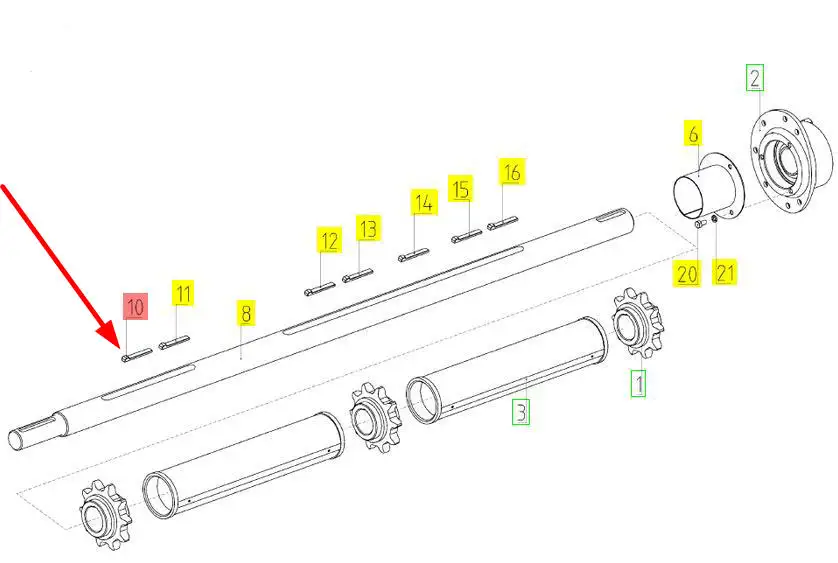 2
6
16
15
14
13
12
20
21
10
11
8
1
3