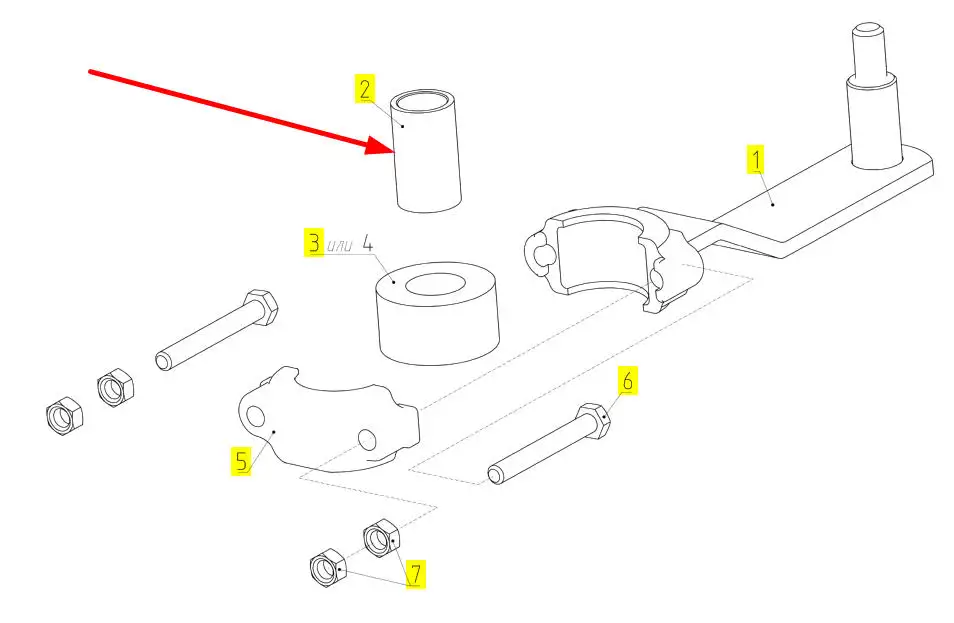 2

1

3 или 4

6

5

7