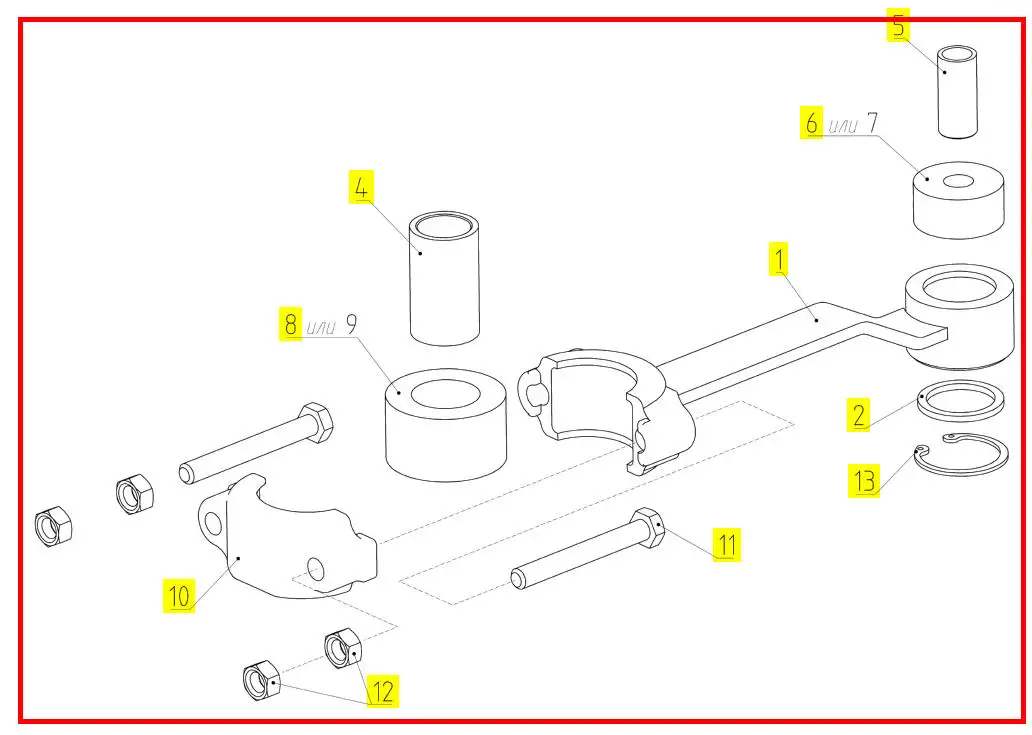 5

6 или 7

4

1

8 или 9

2

13

11

10

12