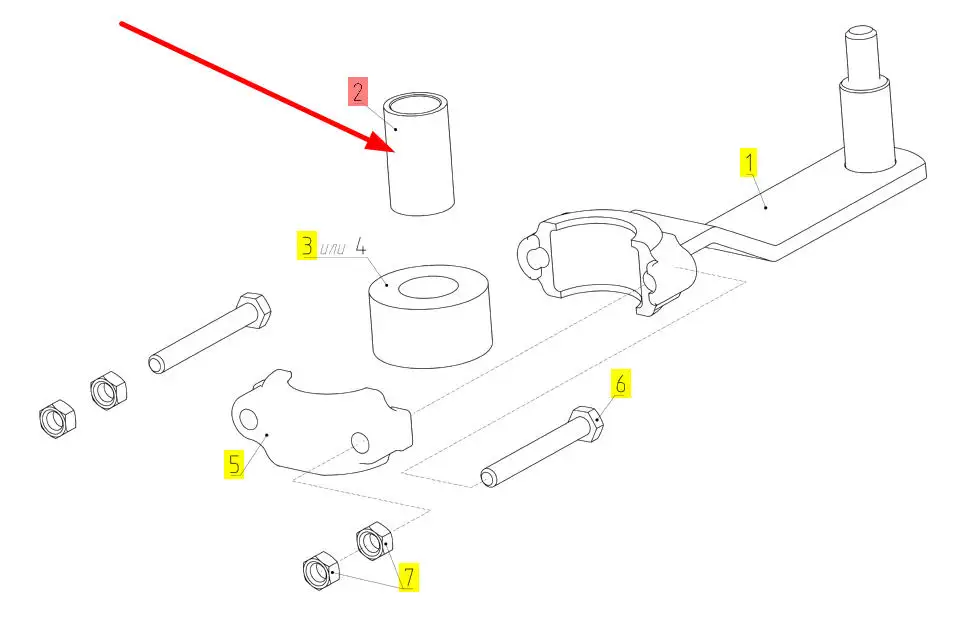 2
1
3 или 4
6
5
7