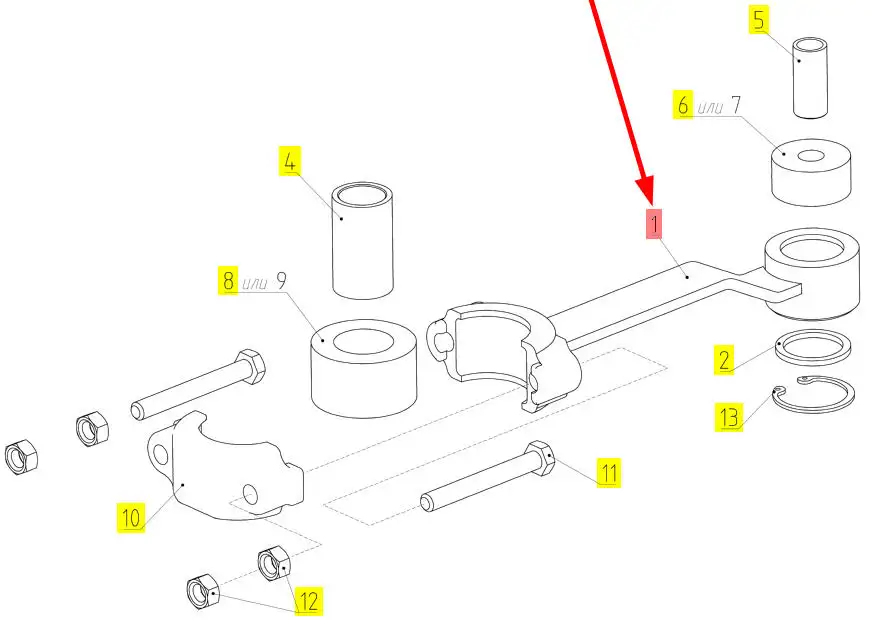 5

6 или 7

4

1

8 или 9

2

13

11

10

12