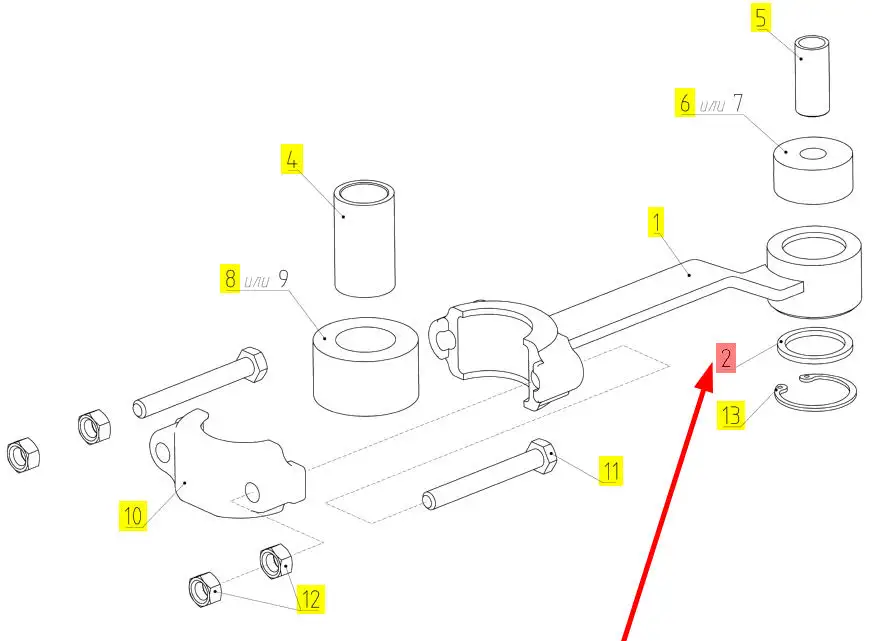 5

6 или 7

4

1

8 или 9

2

13

11

10

12