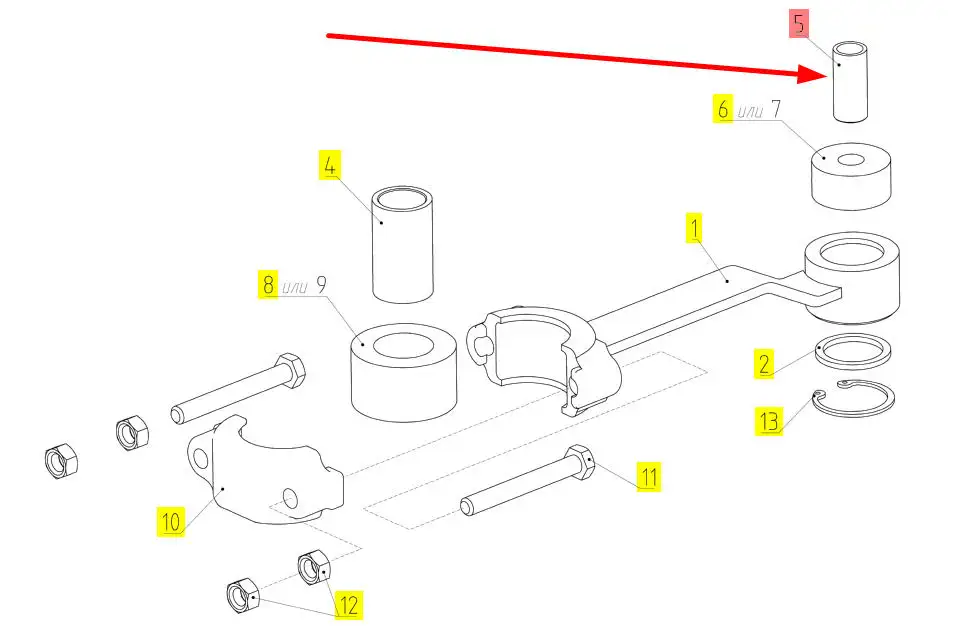 5
6 или 7
4
1
8 или 9
2
13
11
10
12