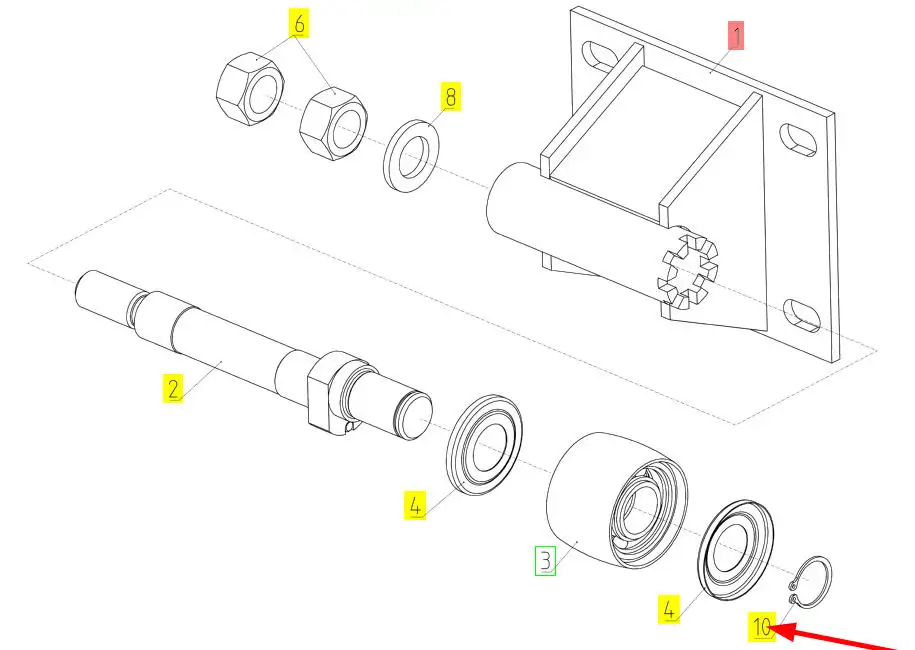 6
1
8
2
4
3
4
10