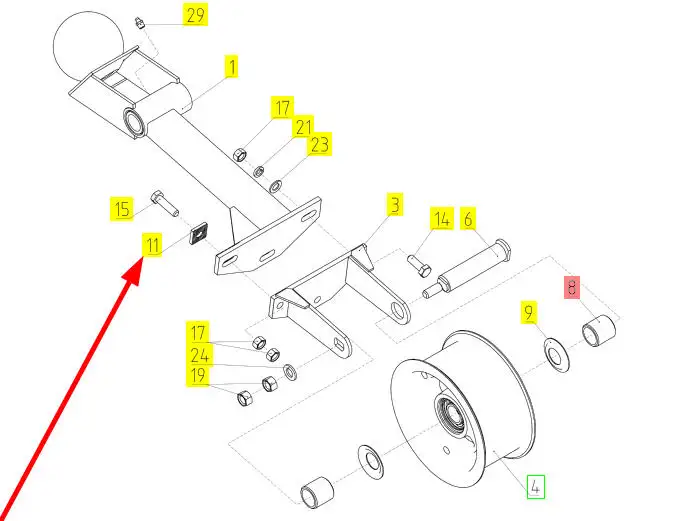 29
1
17
21
23
15
11
3
14
6
8
9
17
24
19
4