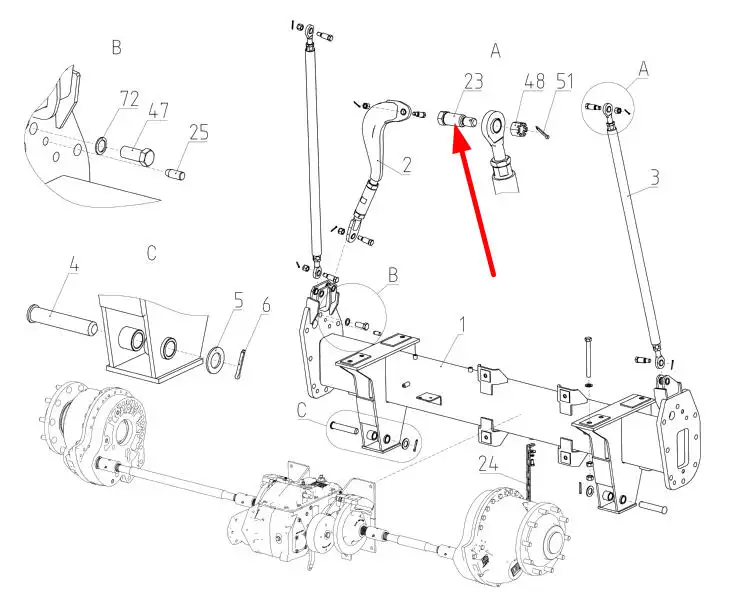 B
72
47
25
A
23
48
51
A
2
3
C
4
5
6
B
1
C
24