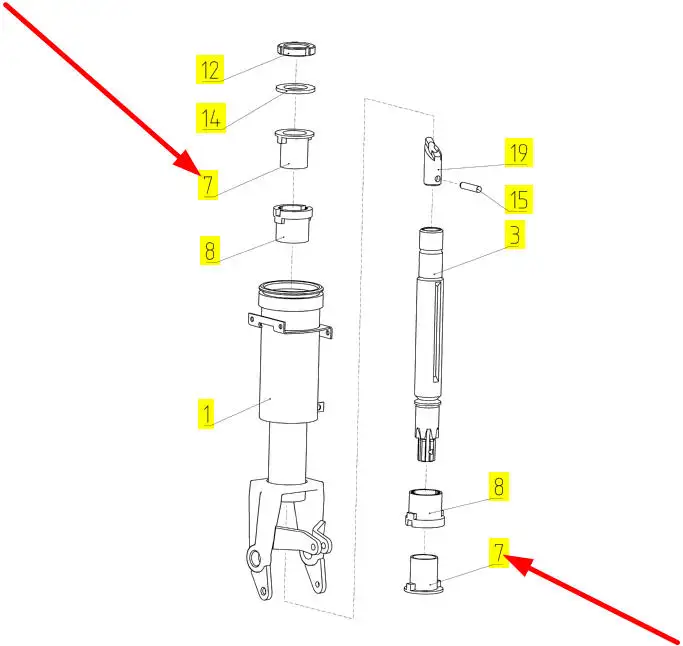 12
14
7
8
1
19
15
3
8
7