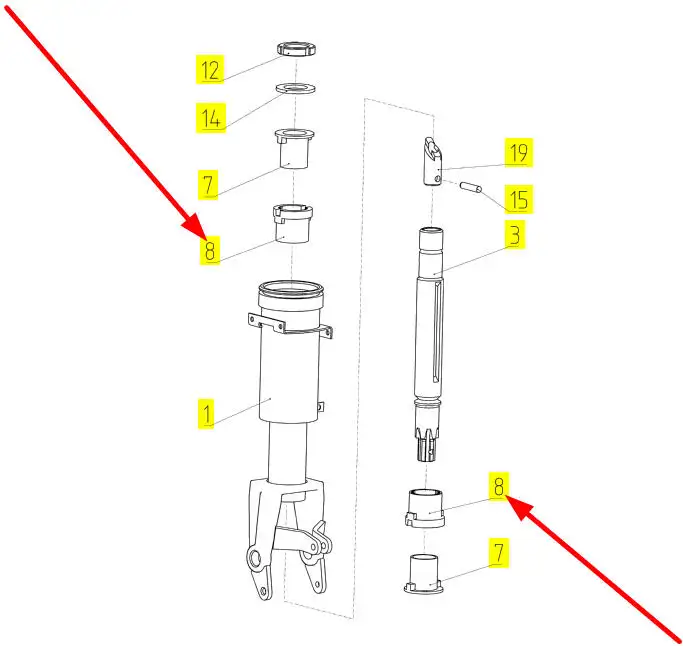 12
14
7
8
1
19
15
3
8
7