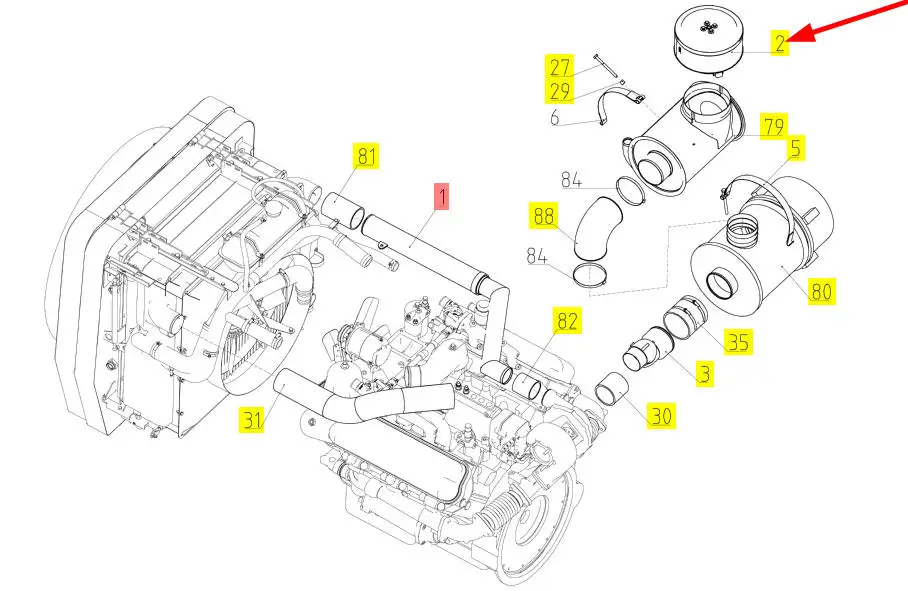 2
27
29
6
79
5
81
1
84
88
84
80
82
35
3
30
31