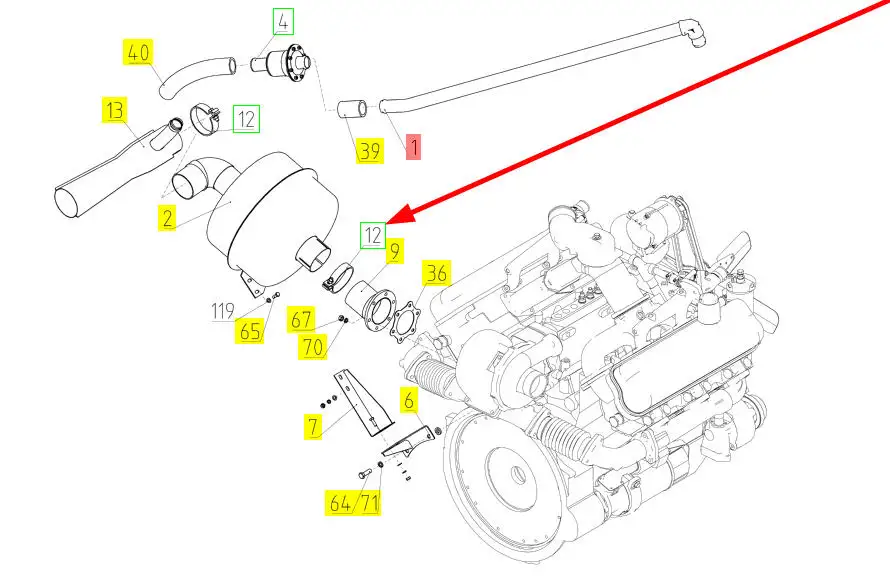 40
4
13
12
39
1
2
12
9
36
119
65
67
70
7
6
64/71