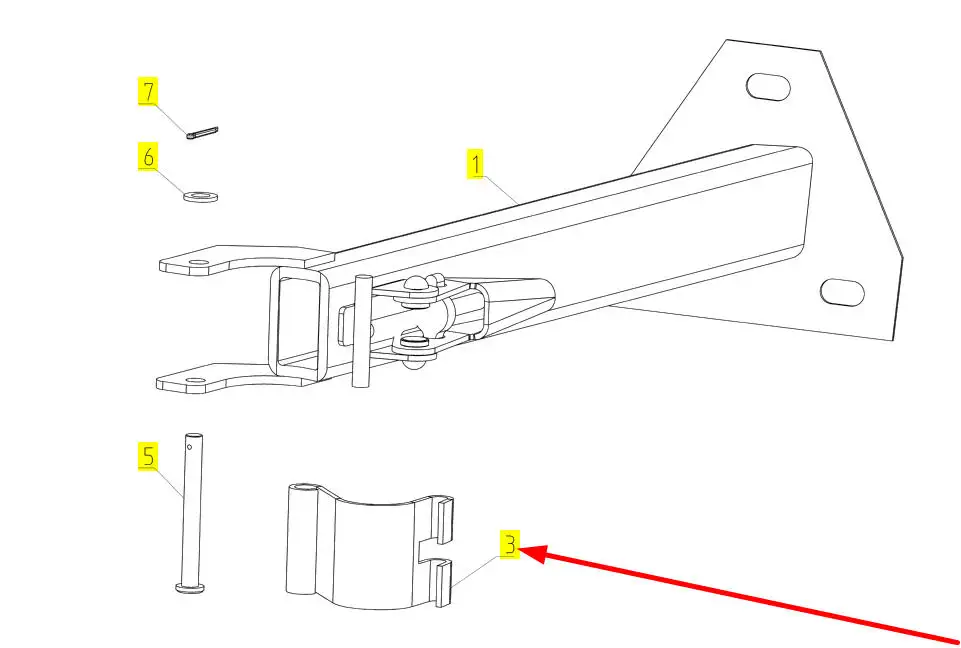 7

6

1

5

3