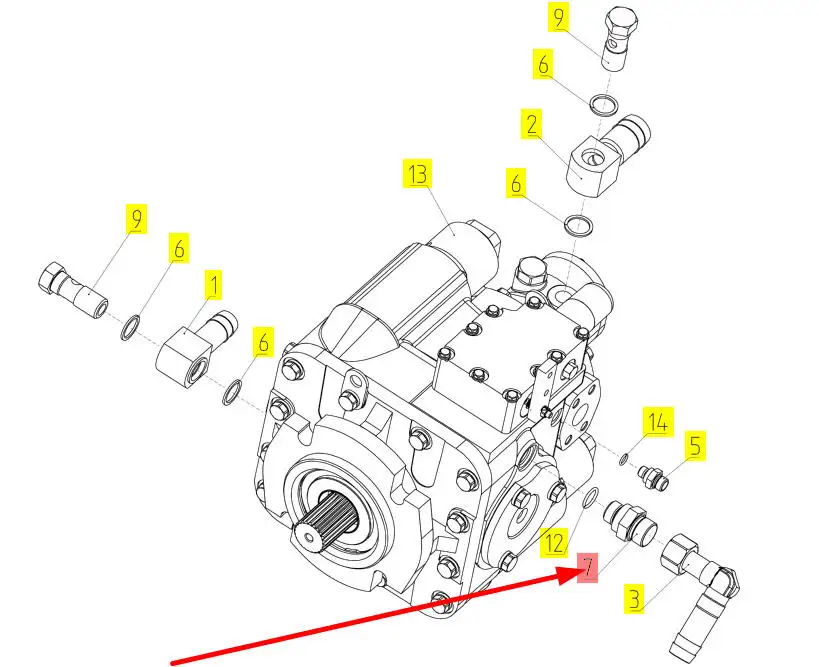 9
6
2
13
6
9
6
1
6
14
5
12
7
3