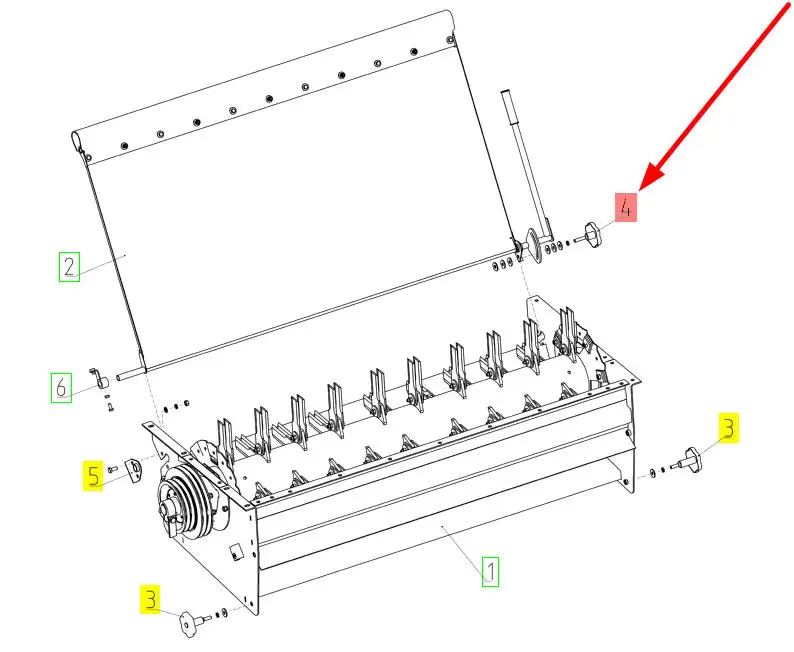 4
2
6
3
5
1
3