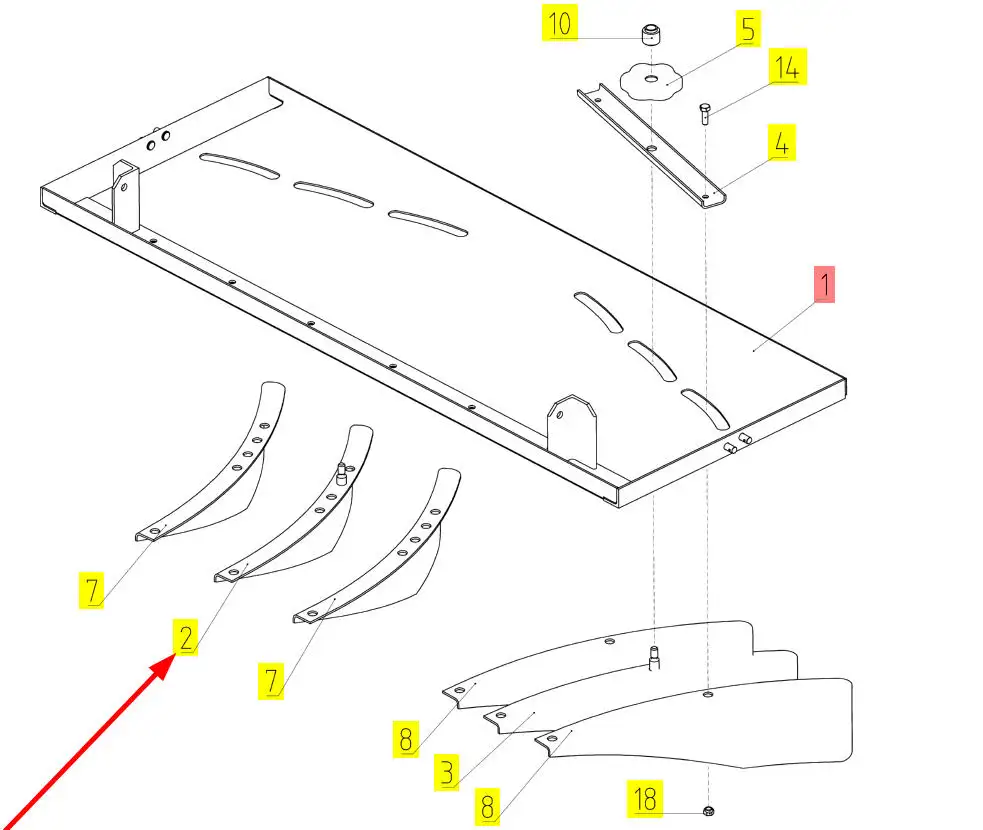 10
5
14
4
1
7
2
7
8
3
8
18