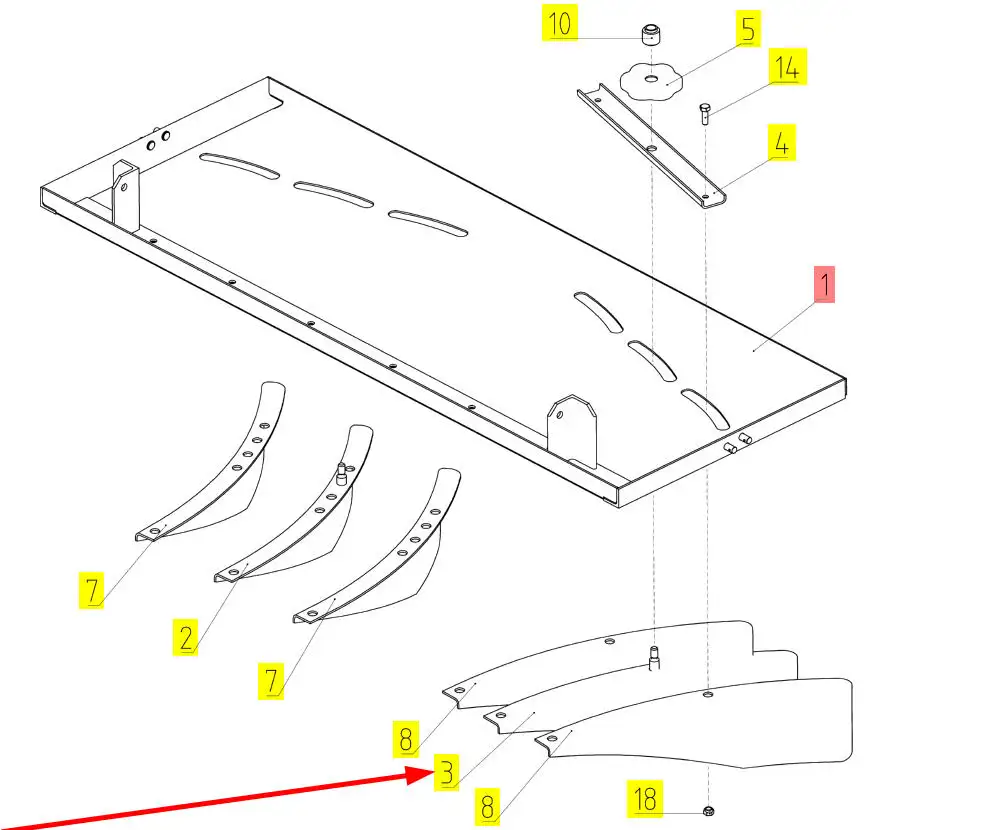 10
5
14
4
1
7
2
7
8
3
8
18