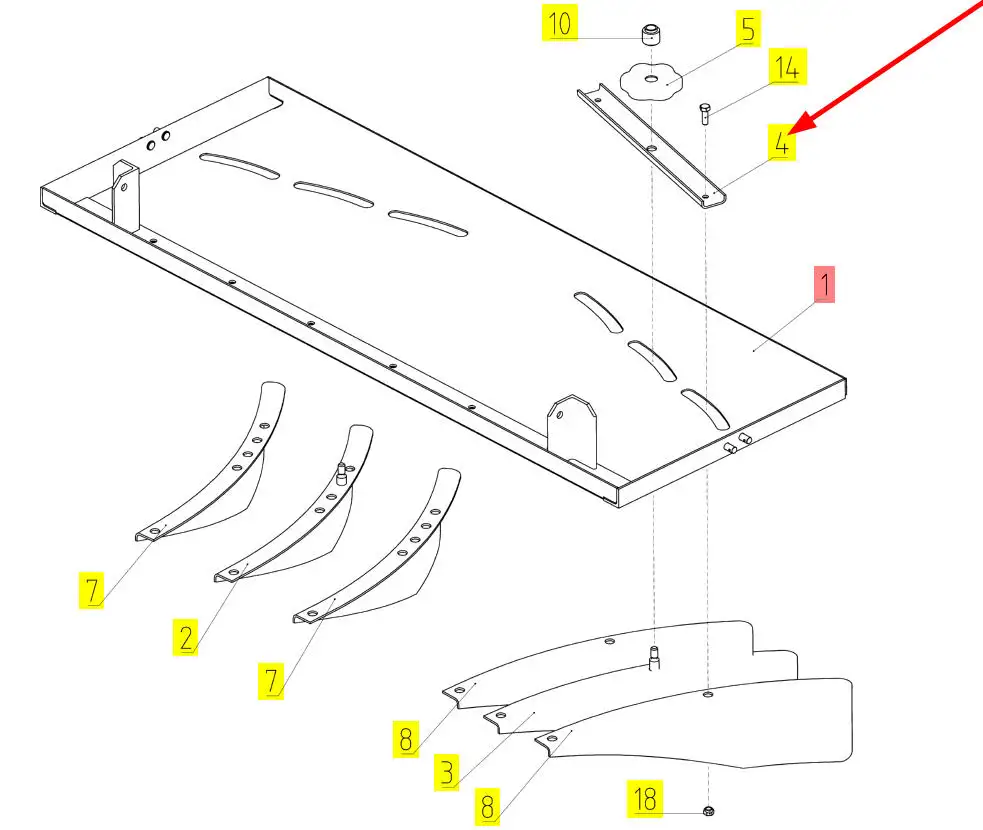 10
5
14
4
1
7
2
7
8
3
8
18