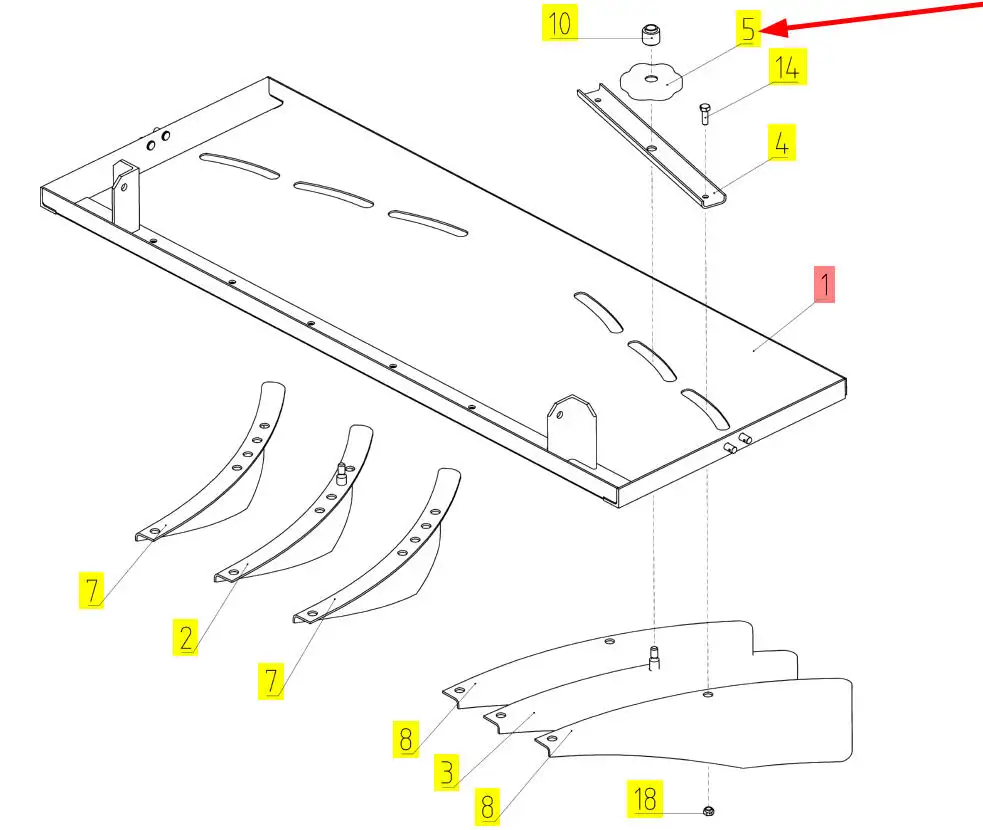 10
5
14
4
1
7
2
7
8
3
8
18