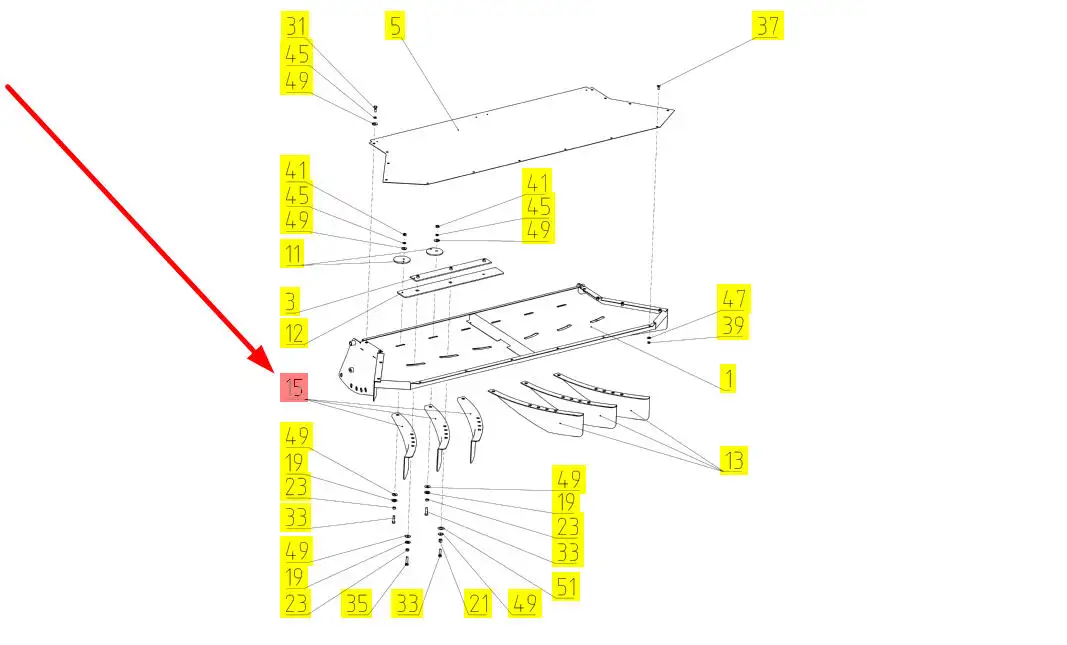 31
45
49
5
37
41
45
49
41
45
49
11
3
12
47
39
1
15
13
49
19
23
33
49
19
23
33
49
19
23
35
33
21
49
51