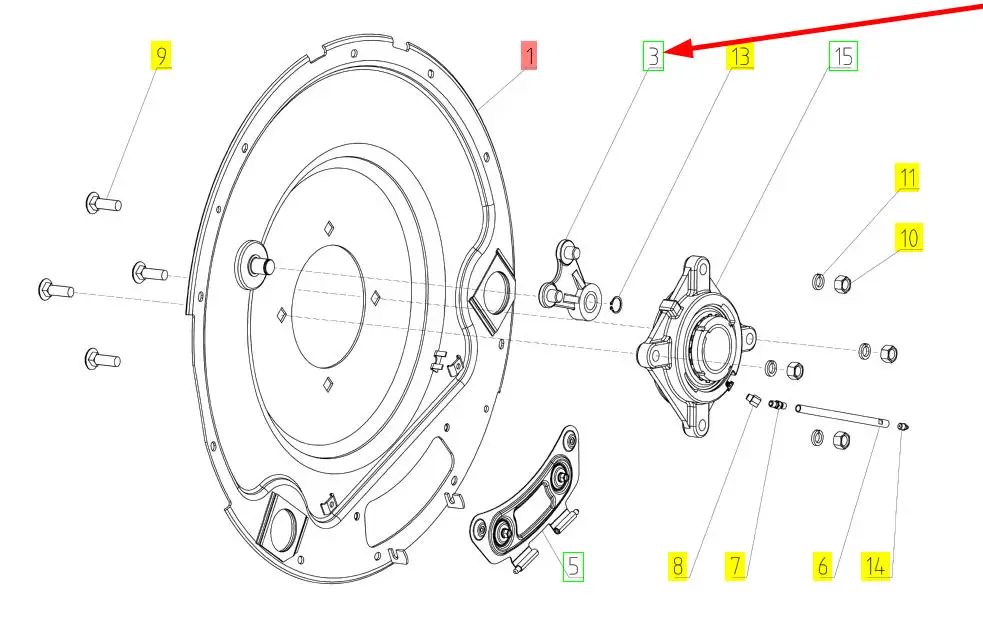 9
1
3
13
15
11
10
5
8
7
6
14