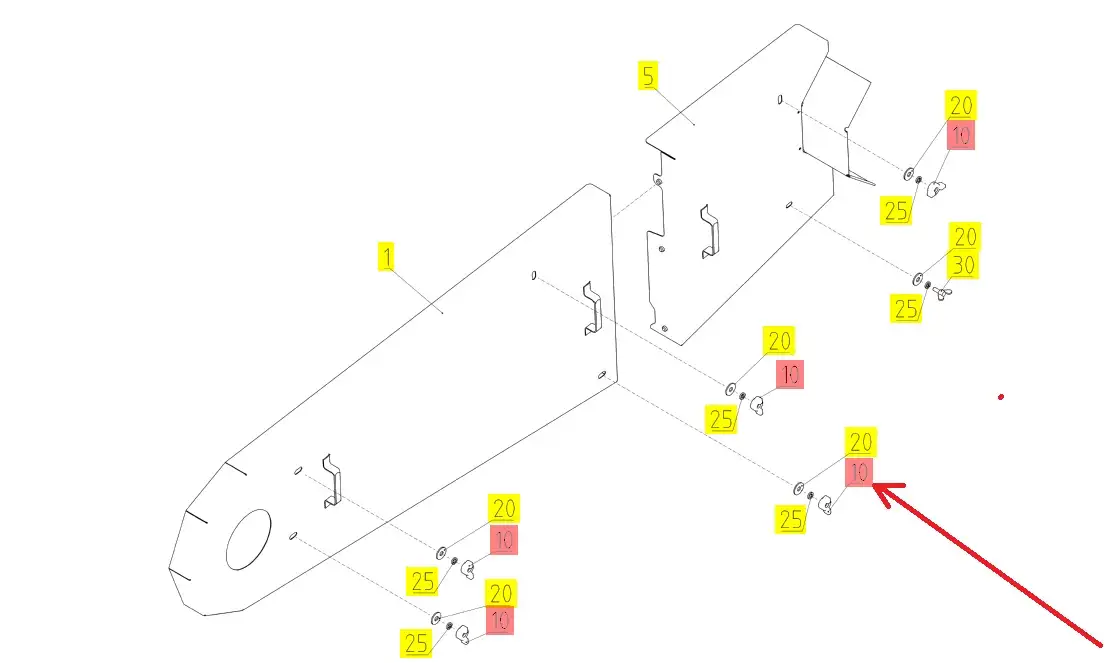 5
20
10
25
20
30
25
1
20
10
25
20
10
25
20
10
25
20
10
25