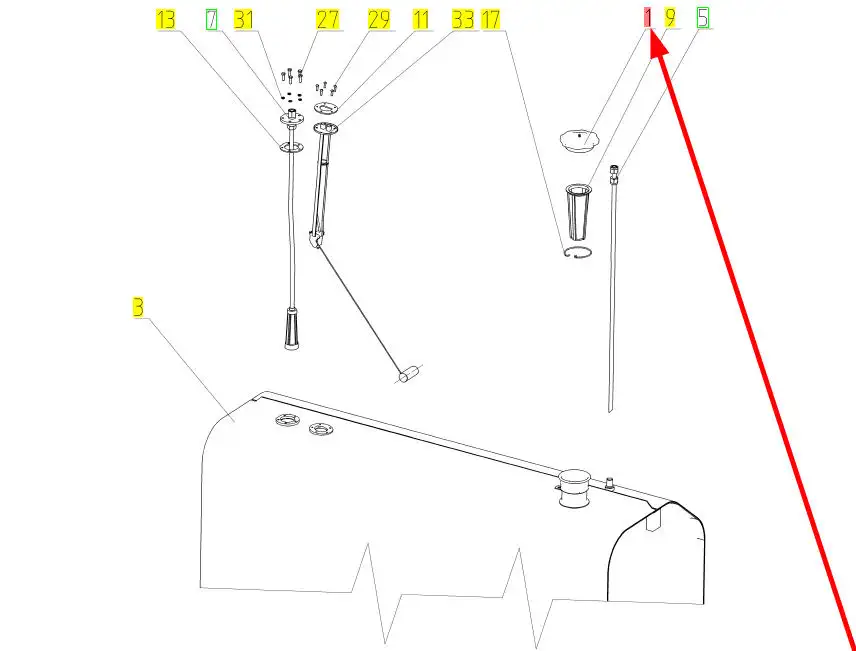 13 7 31 27 29 11 33 17 1 9 5

3