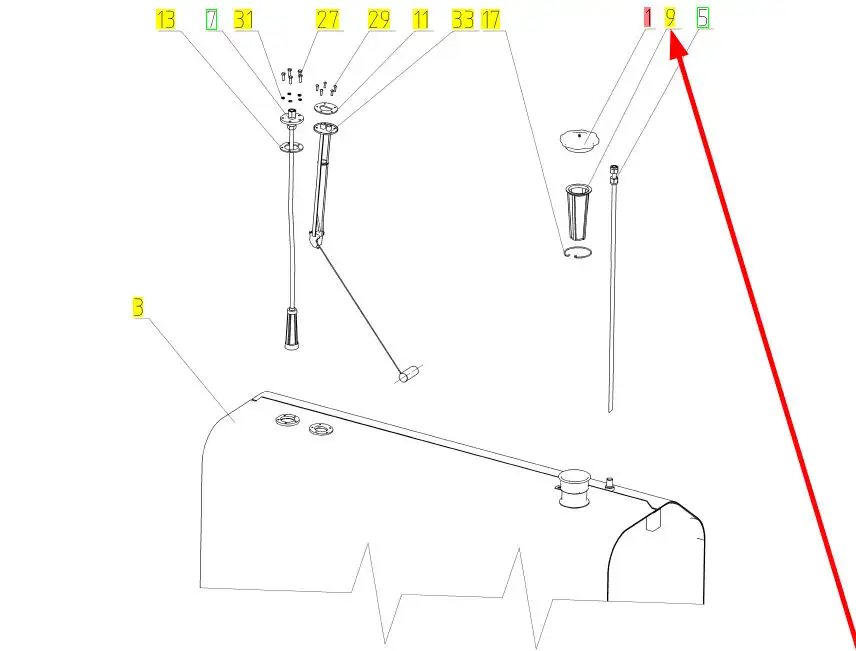 13
7
31
27
29
11
33
17
1
9
5
3