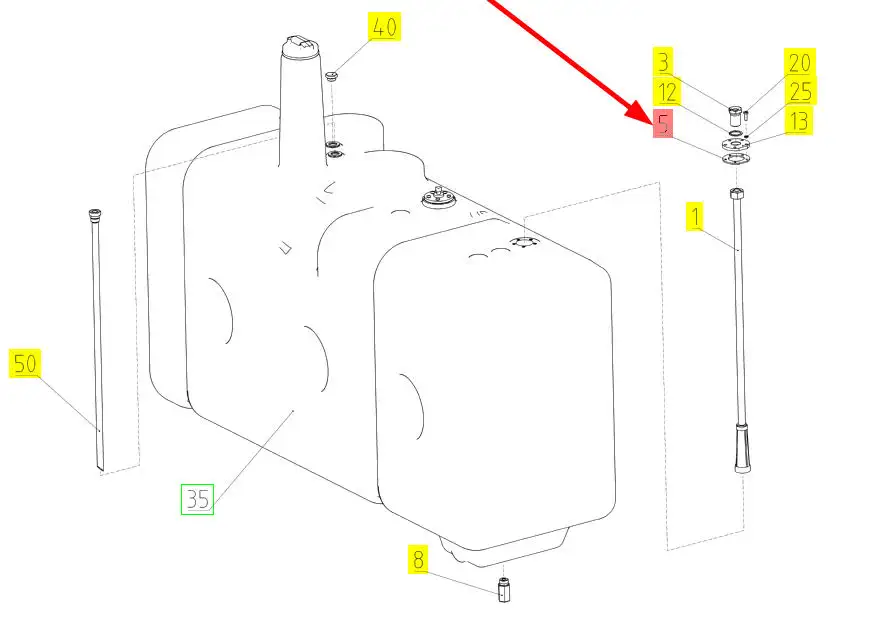 40

3
20
12
25
5
13

1

50

35

8