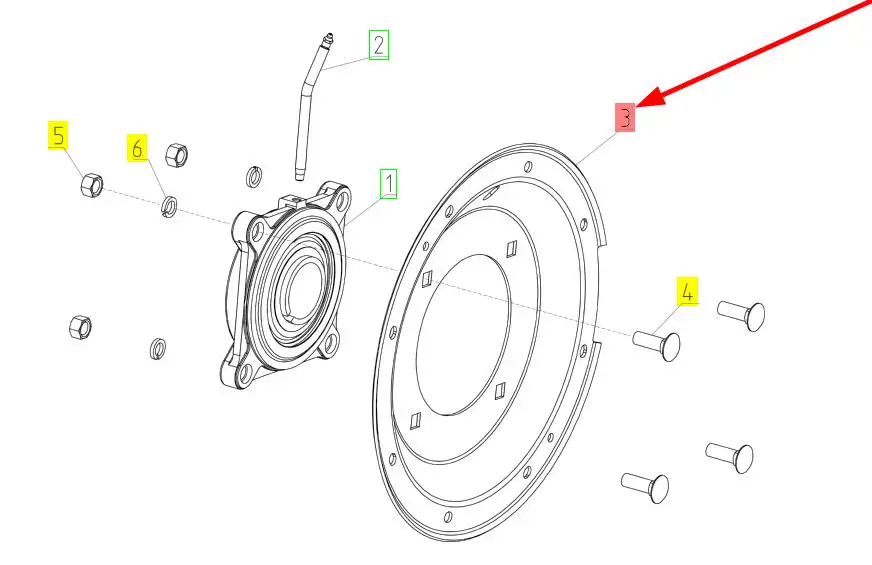 2
3
5
6
1
4