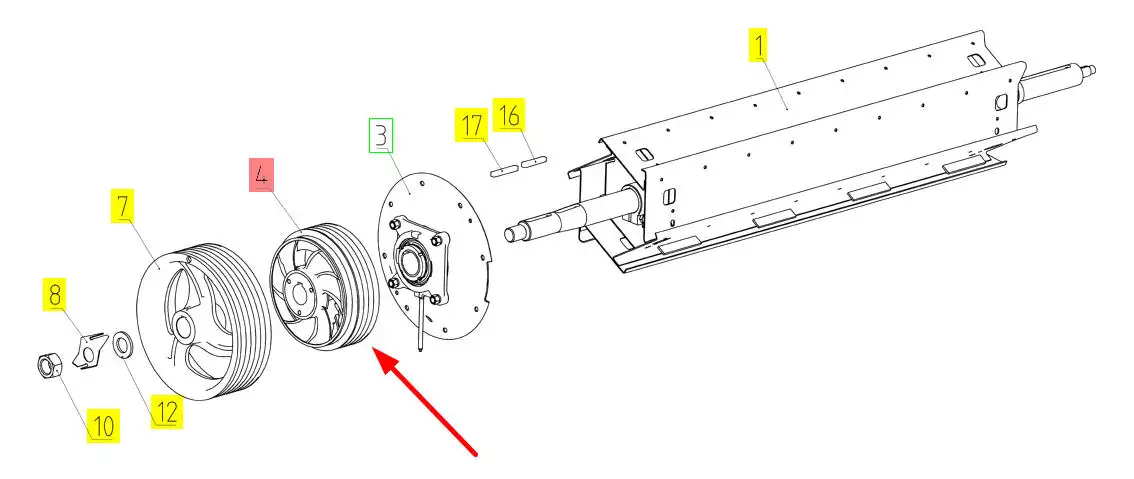 1
17
16
3
4
7
8
12
10