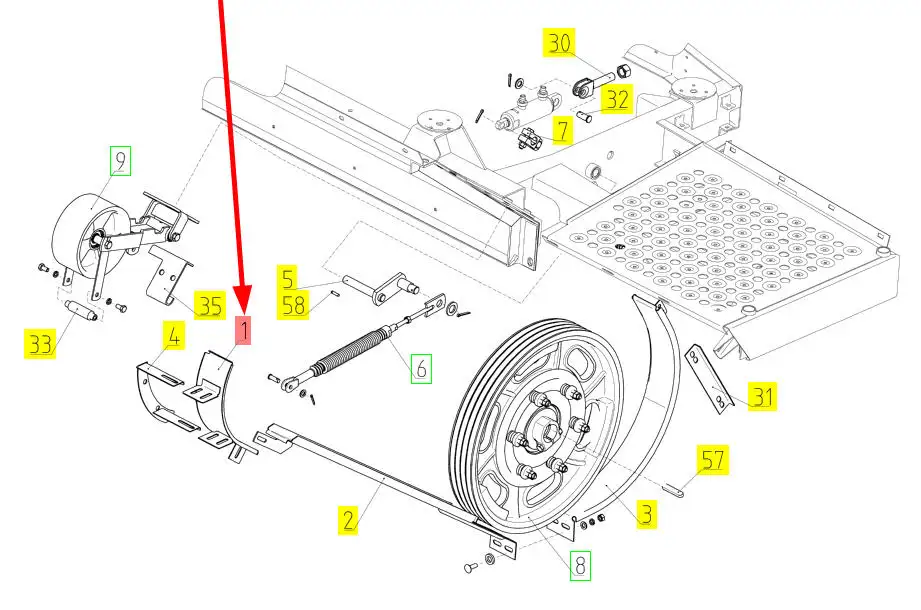 30
32
7
9
5
58
35
1
33
4
6
31
57
2
3
8