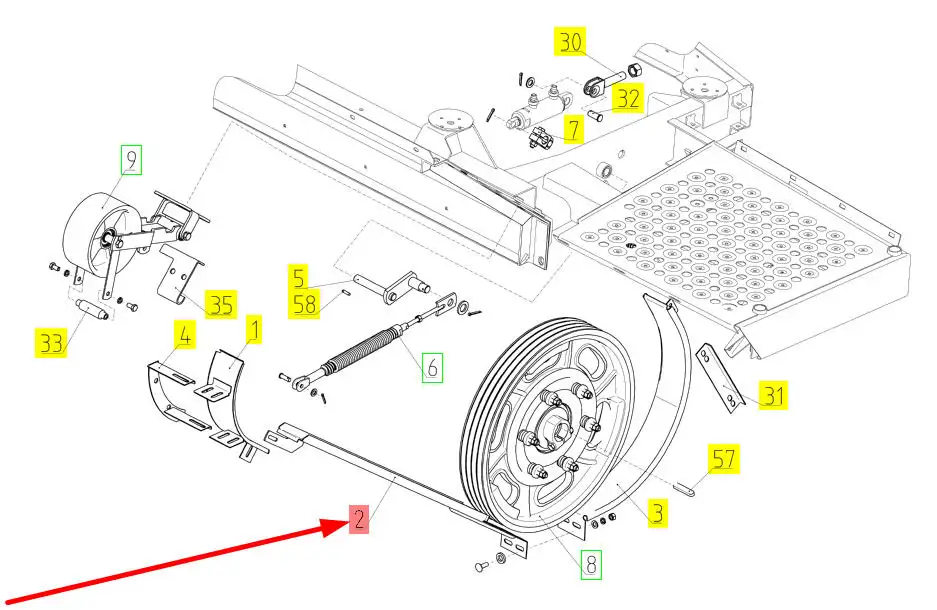 30
32
7
9
5
58
35
33
4
1
6
31
57
3
2
8