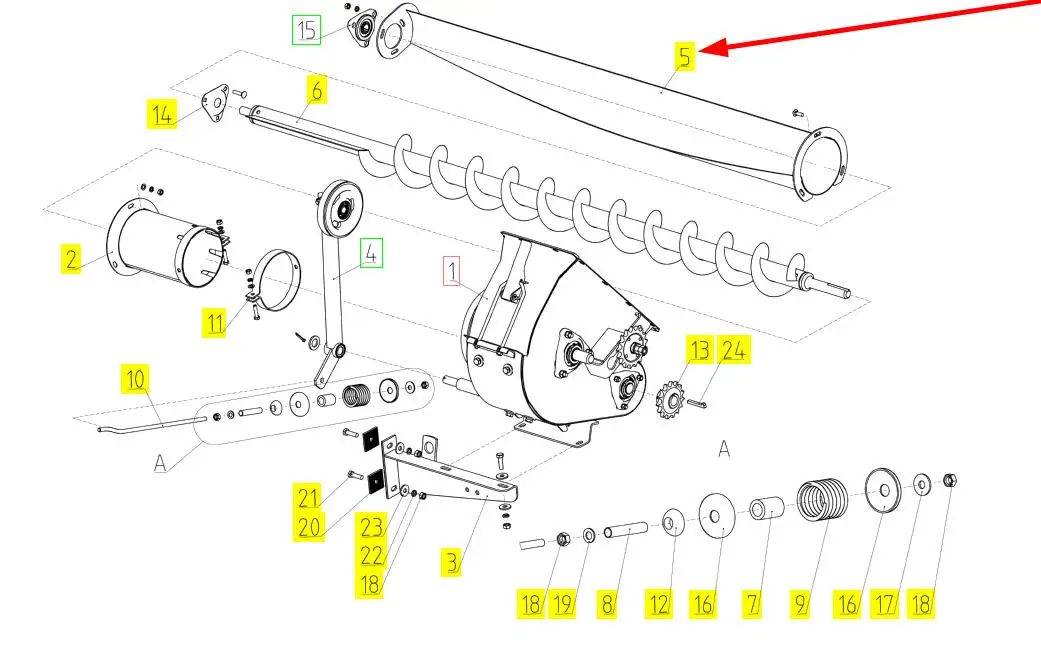 15
5
14
6
2
4
1
11
13
24
10
A
A
21
20
23
22
18
3
18
19
8
12
16
7
9
16
17
18