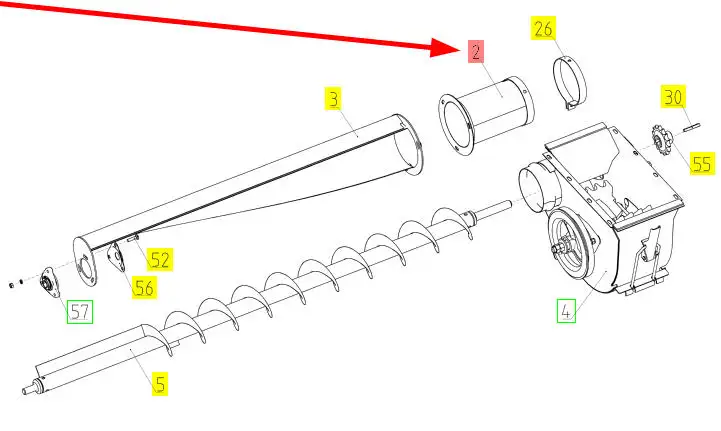 2
26
3
30
55
52
56
57
4
5