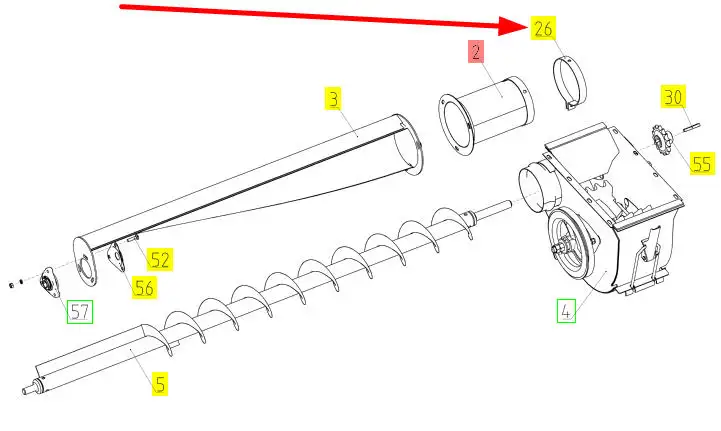 26
2
3
30
55
52
56
57
4
5