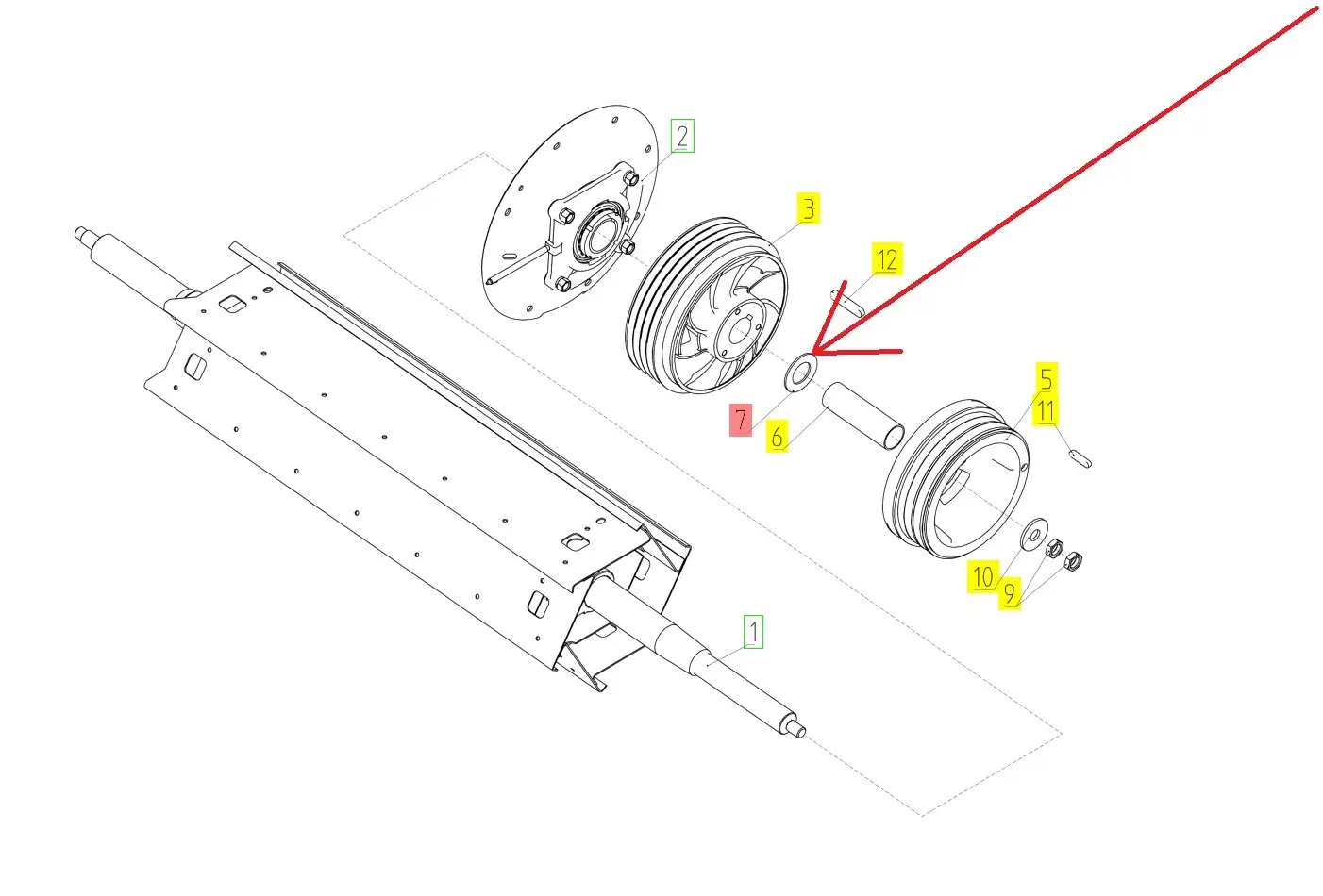 2
3
12
5
11
7
6
10
9
1