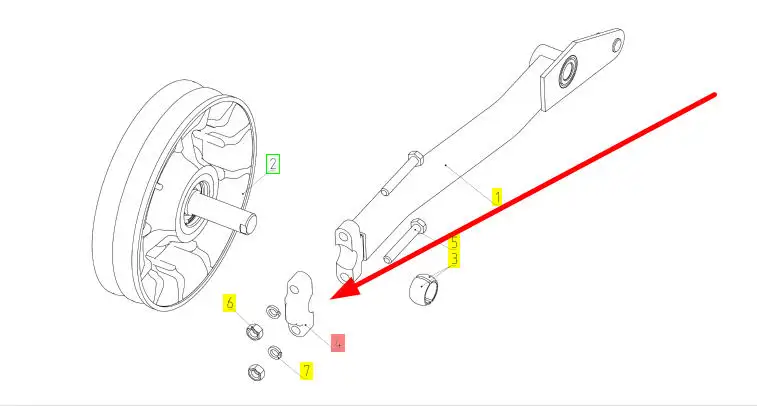 2
1
5
3
6
4
7