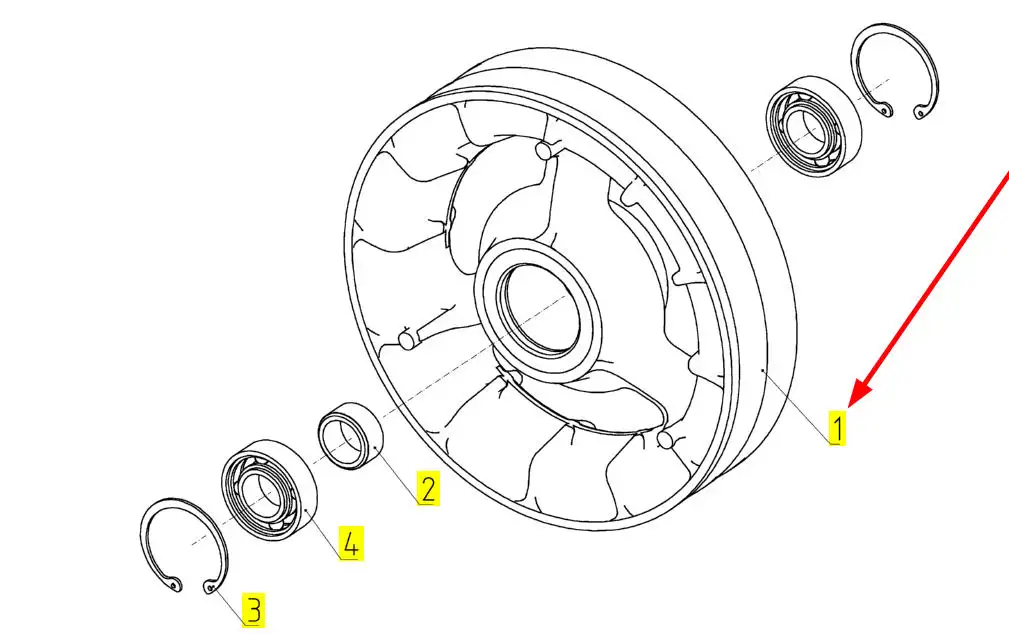 1
2
4
3