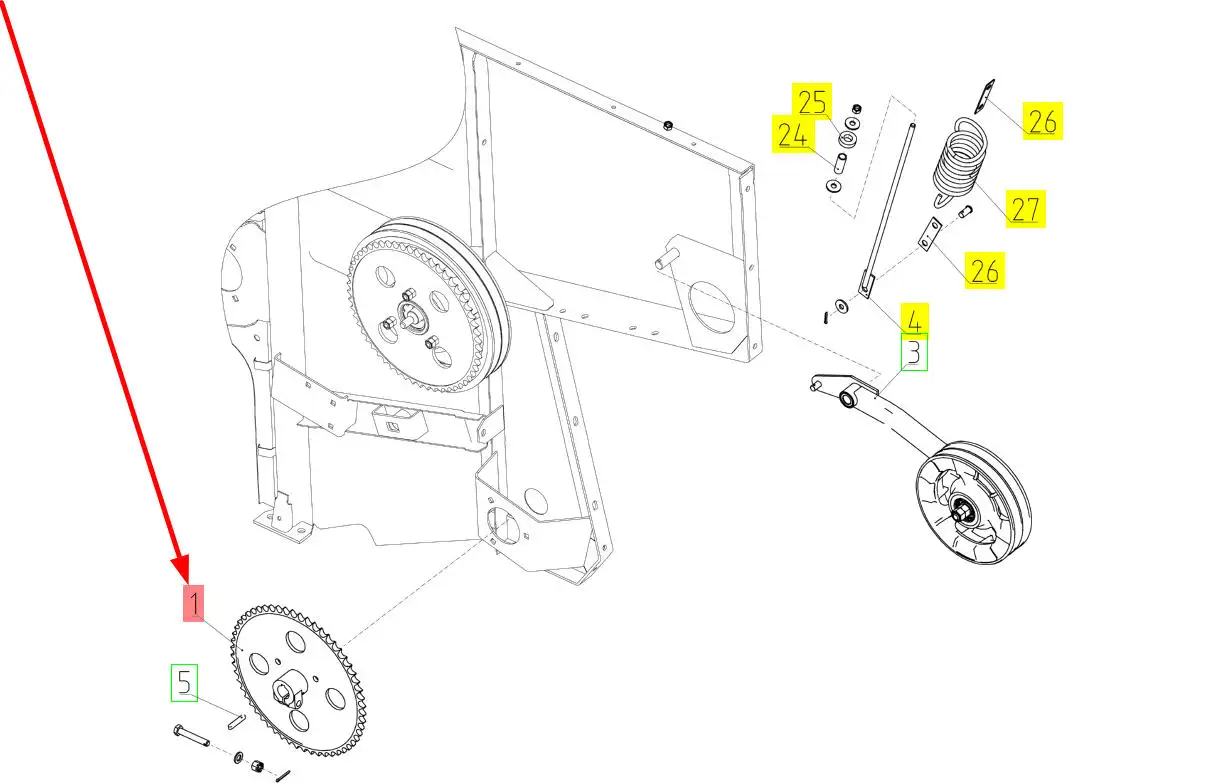 25
24
26
27
26
4
3
1
5