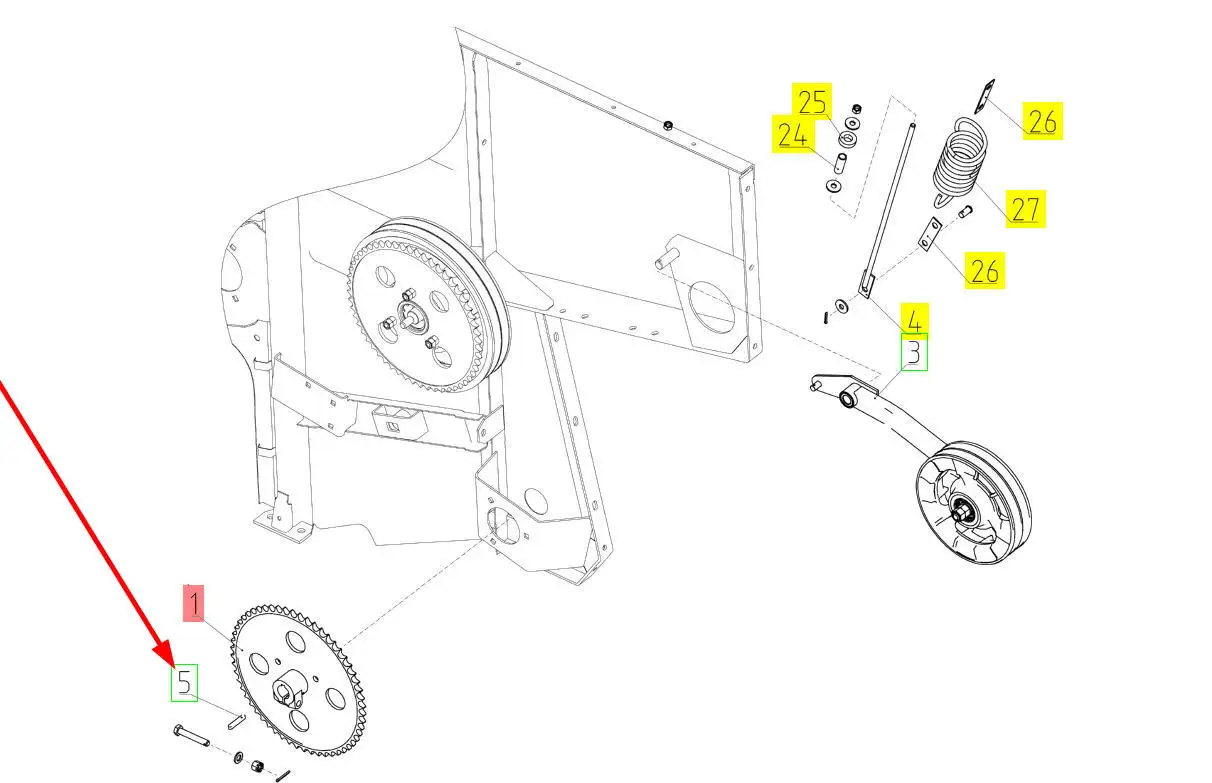 25
24
26
27
26
4
3
1
5